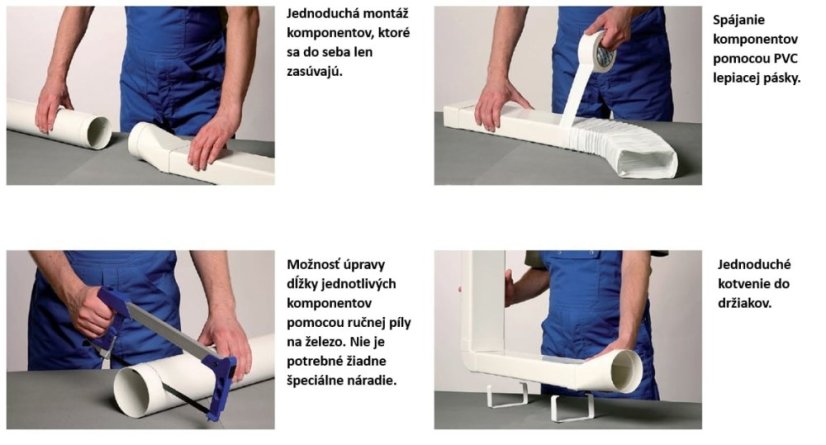 Jednoduchá montáž komponentov, ktoré sa do seba len zasúvajú.

Spájanie komponentov pomocou PVC lepiacej pásky.

Možnosť úpravy dĺžky jednotlivých komponentov pomocou ručnej píly na železo. Nie je potrebné žiadne špeciálne náradie.

Jednoduché kotvenie do držiakov.