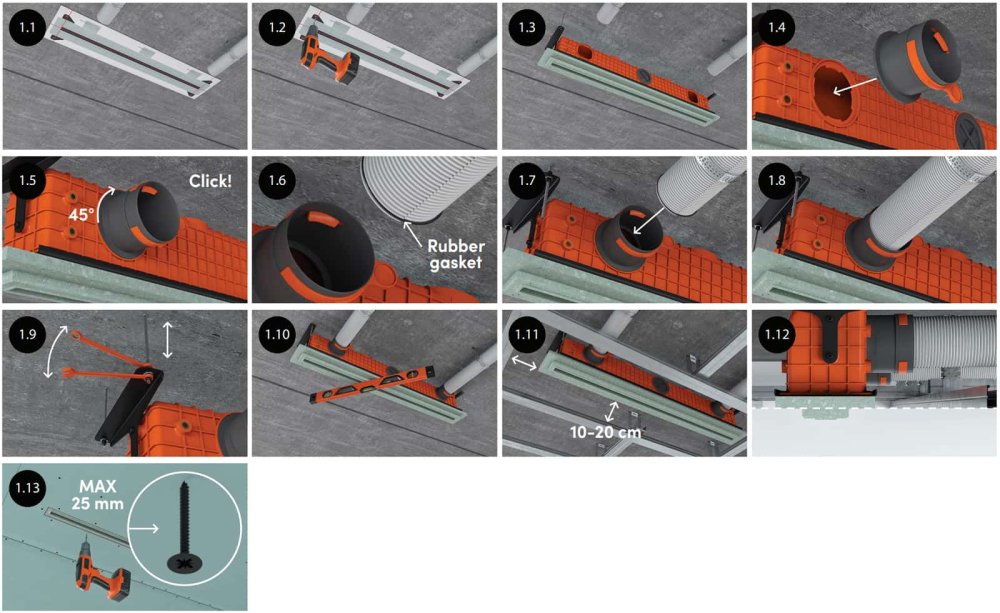 1.1

1.2

1.3

1.4

1.5

45°

Click!

1.6

Rubber gasket

1.7

1.8

1.9

1.10

1.11

10-20 cm

1.12

1.13

MAX 25 mm